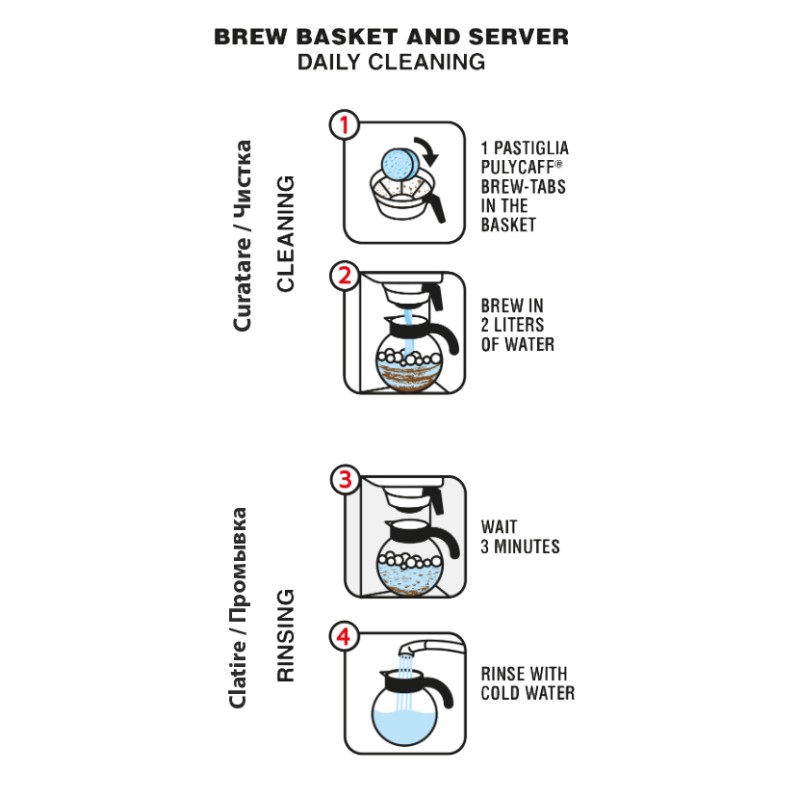 BREW BASKET AND SERVER
DAILY CLEANING

Curatare / Чистка
CLEANING

1
1 PASTIGLIA PULYCAFF® BREW-TABS IN THE BASKET

2
BREW IN 2 LITERS OF WATER

Clatire / Промывка
RINSING

3
WAIT 3 MINUTES

4
RINSE WITH COLD WATER